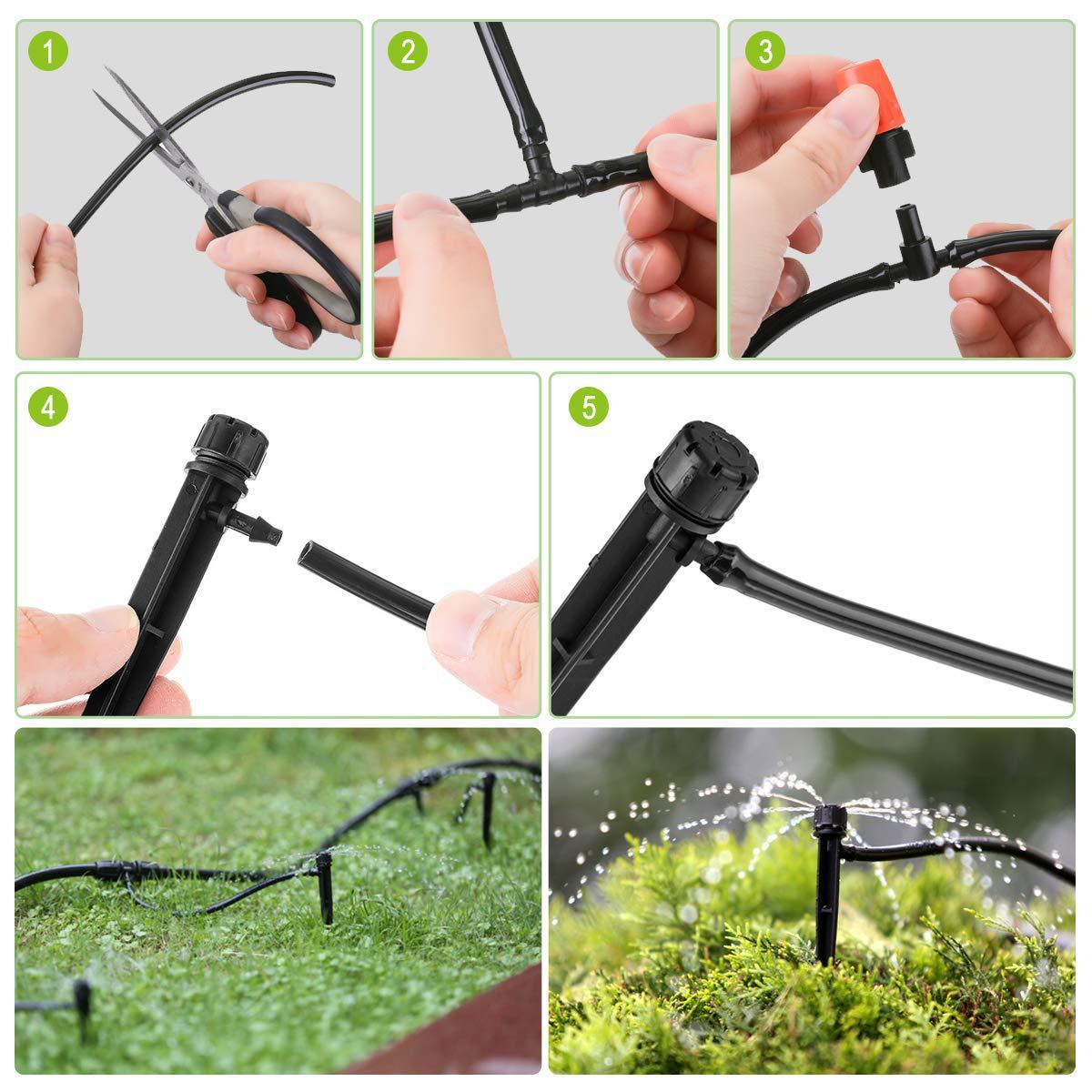 1

2

3

4

5