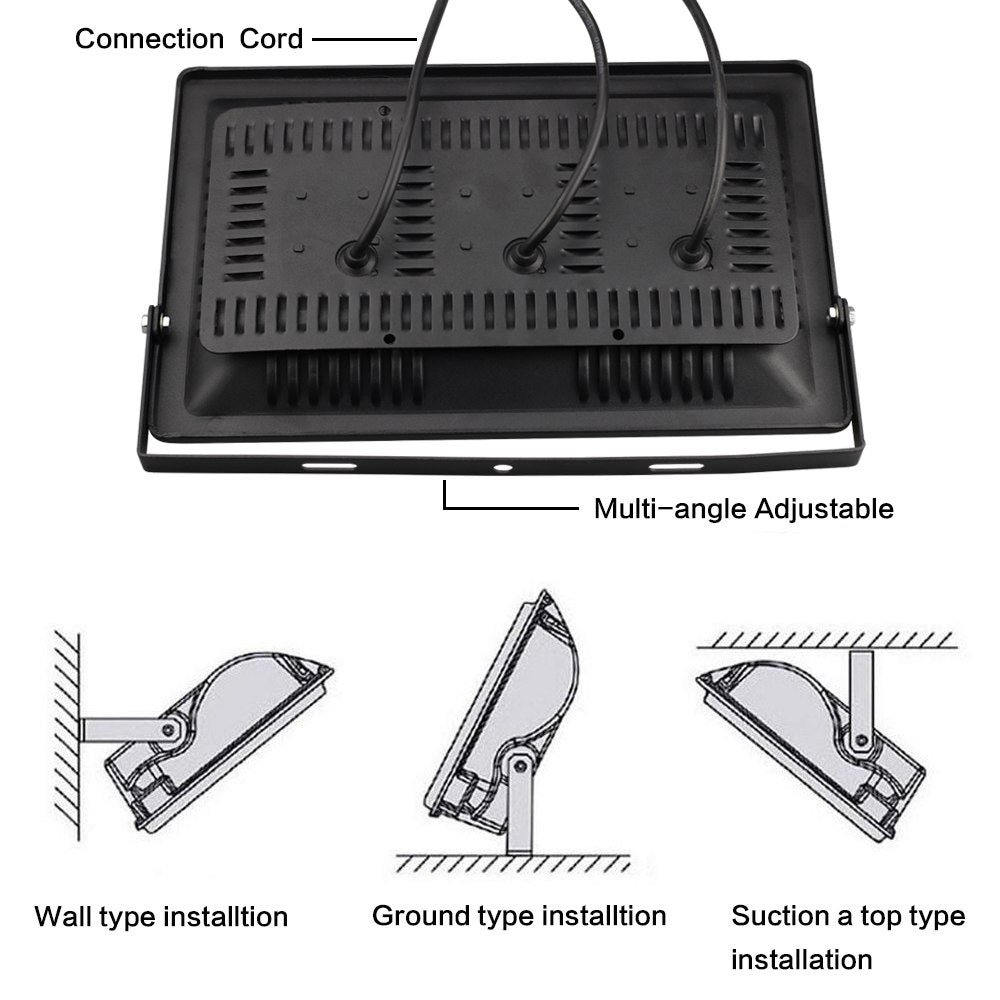 Connection Cord

Multi-angle Adjustable

Wall type installtion

Ground type installtion

Suction a top type installation