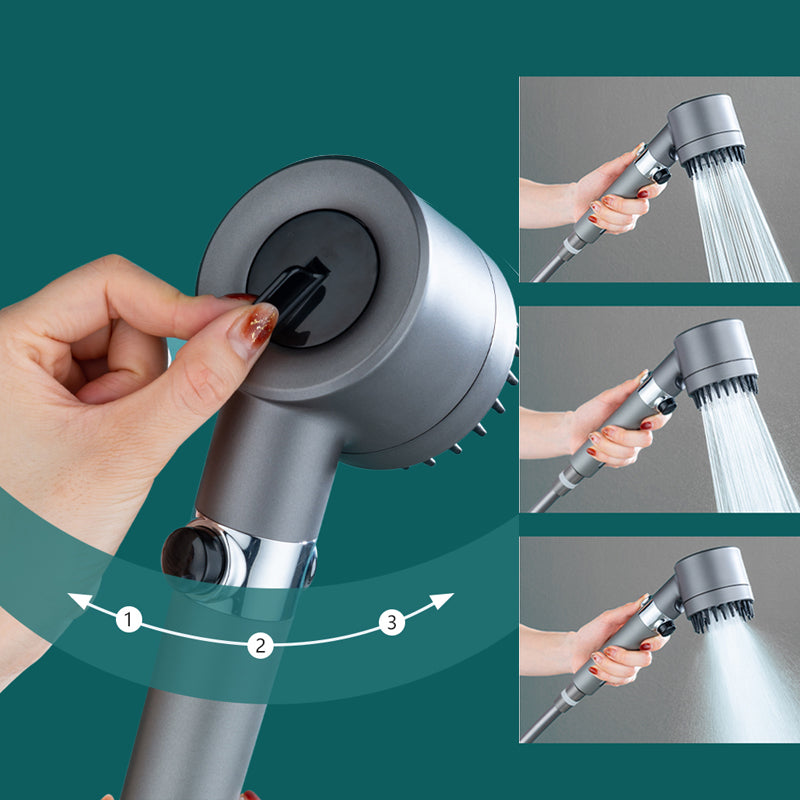 1
2
3