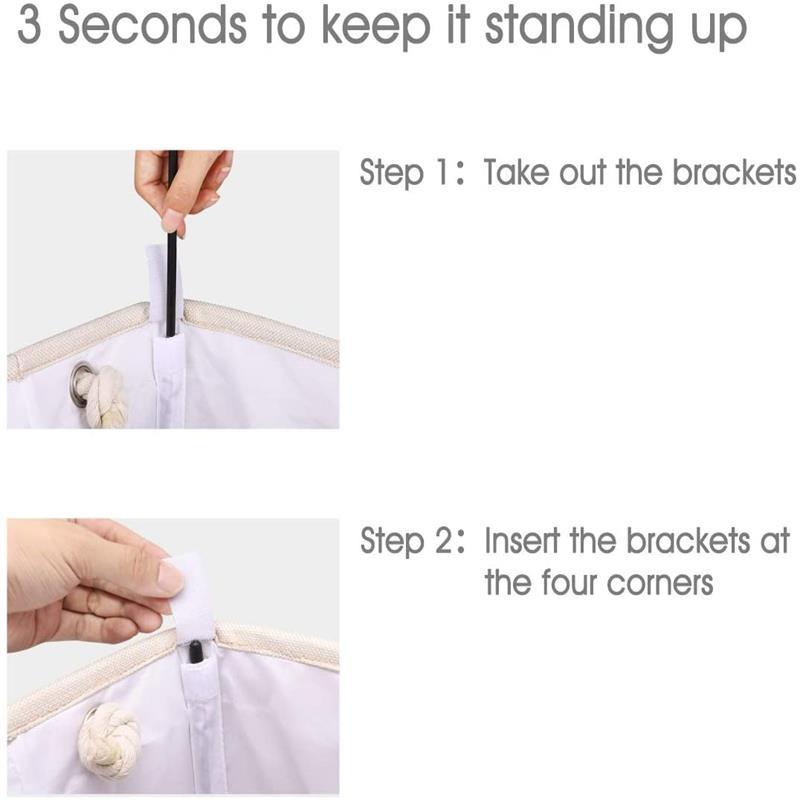 3 Seconds to keep it standing up

Step 1: Take out the brackets

Step 2: Insert the brackets at the four corners