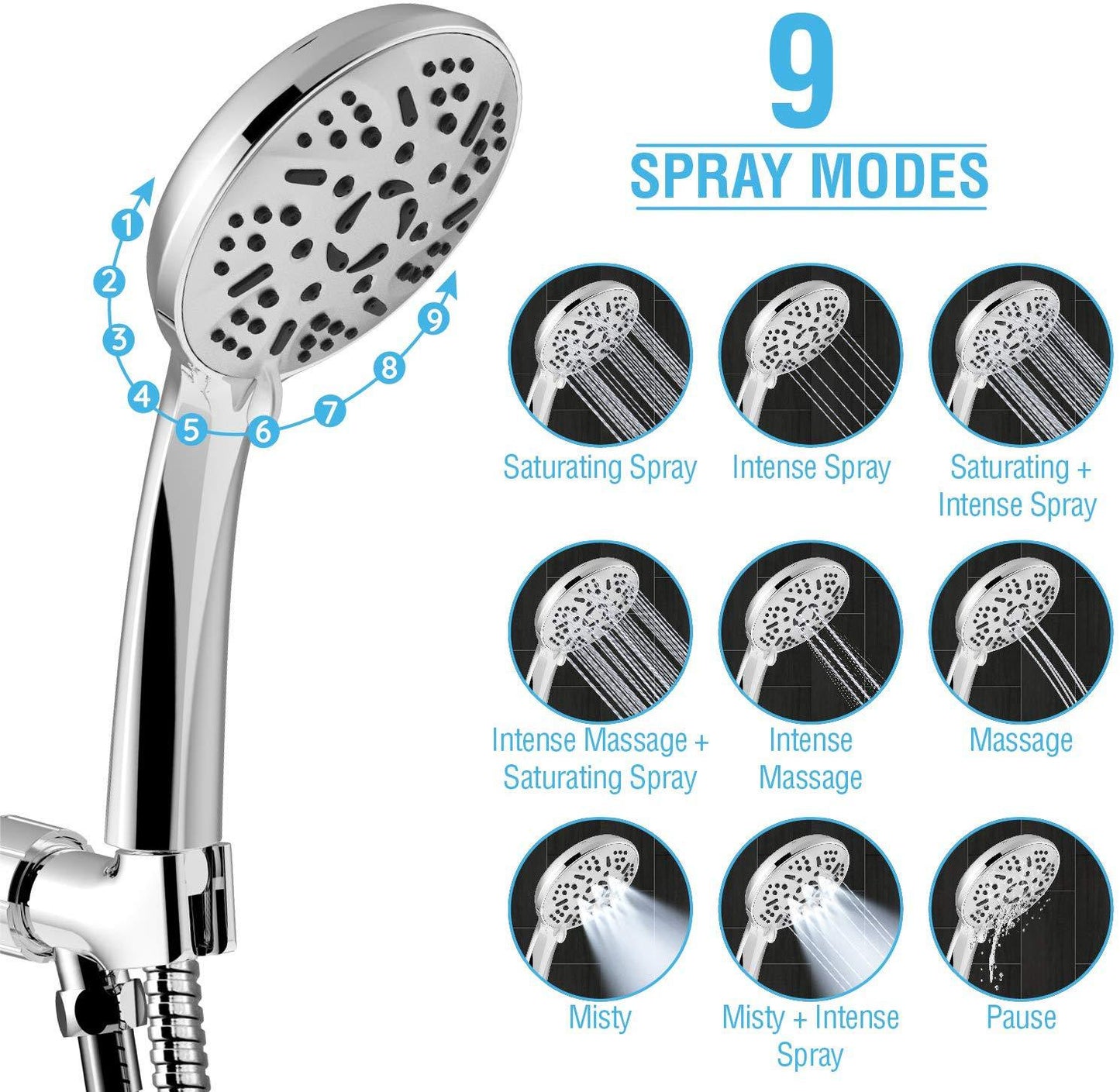 1
2
3
4
5
6
7
8
9

9
SPRAY MODES

Saturating Spray

Intense Spray

Saturating + Intense Spray

Intense Massage + Saturating Spray

Intense Massage

Massage

Misty

Misty + Intense Spray

Pause