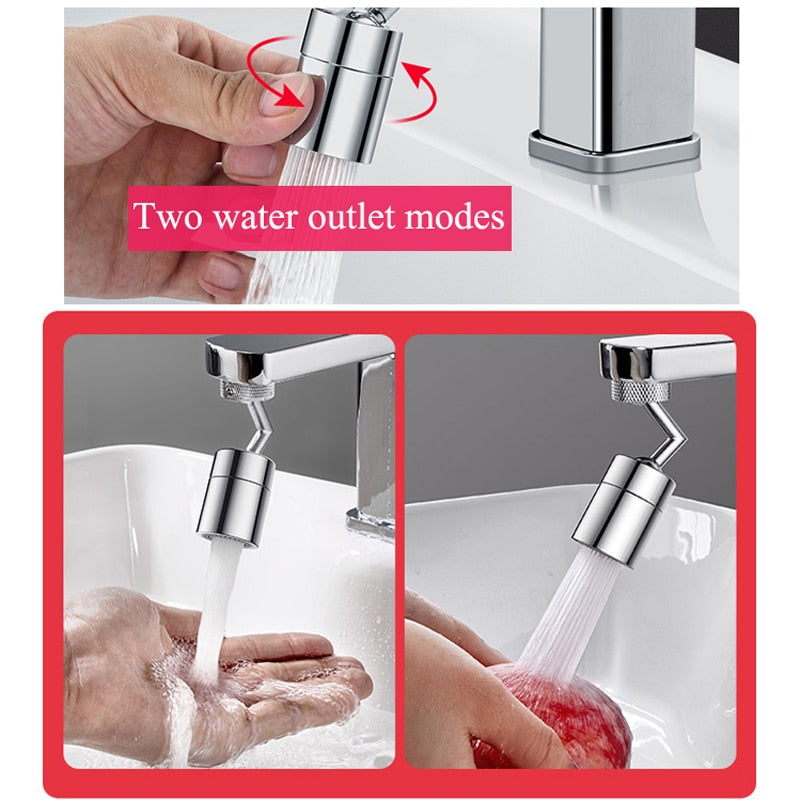 Two water outlet modes