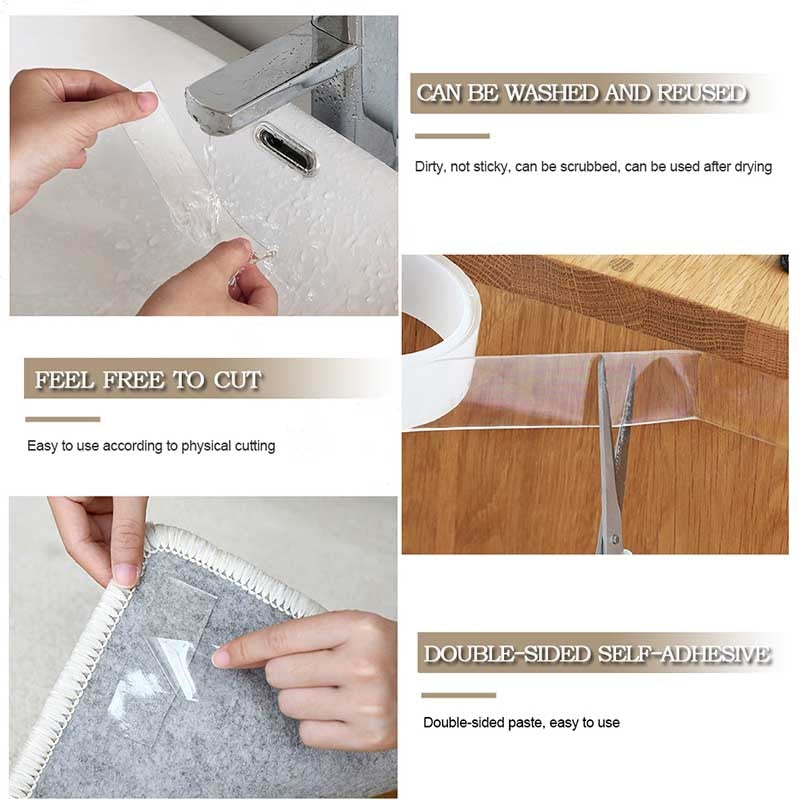 CAN BE WASHED AND REUSED

Dirty, not sticky, can be scrubbed, can be used after drying

FEEL FREE TO CUT

Easy to use according to physical cutting

DOUBLE-SIDED SELF-ADHESIVE

Double-sided paste, easy to use