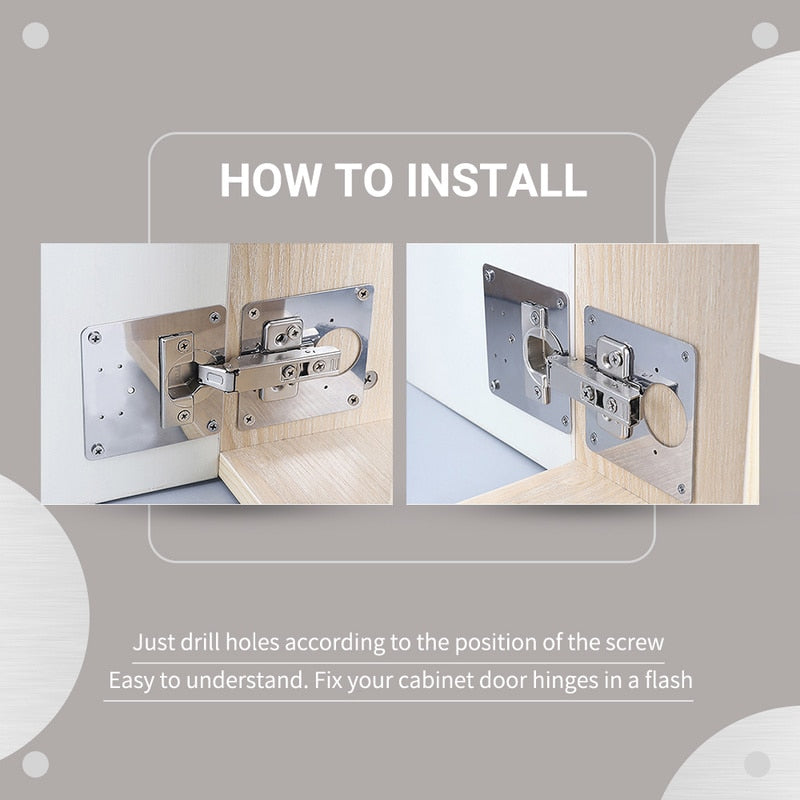 HOW TO INSTALL

Just drill holes according to the position of the screw

Easy to understand. Fix your cabinet door hinges in a flash