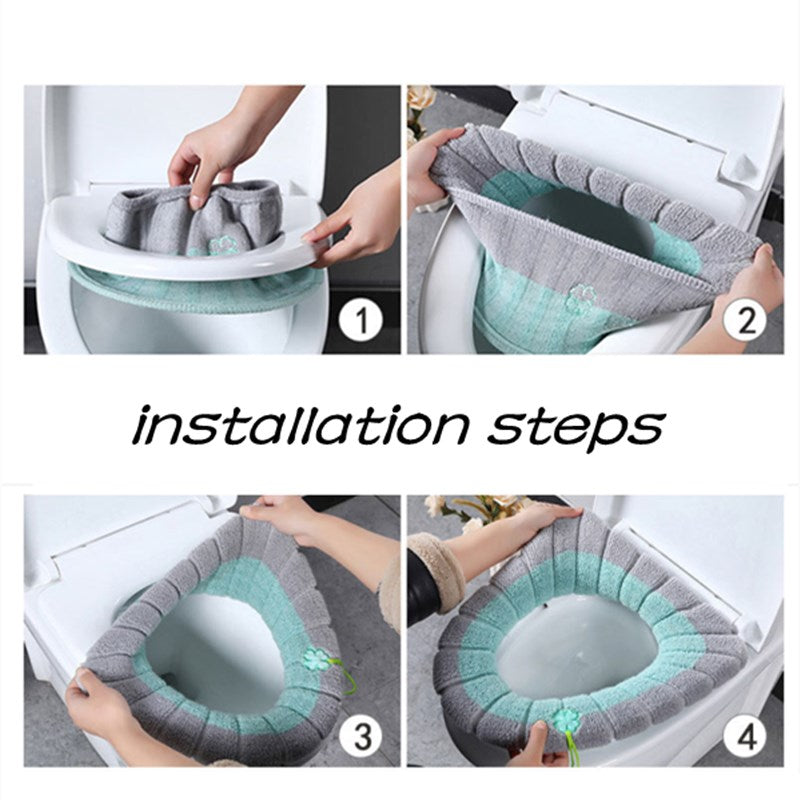 1

2

installation steps

3

4