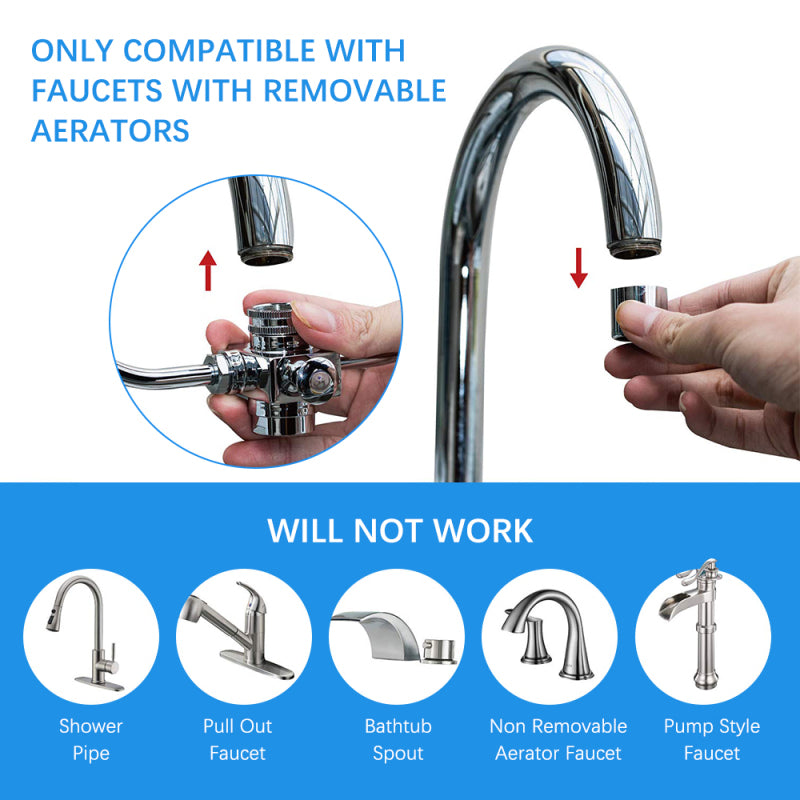 ONLY COMPATIBLE WITH FAUCETS WITH REMOVABLE AERATORS

WILL NOT WORK

Shower Pipe

Pull Out Faucet

Bathtub Spout

Non Removable Aerator Faucet

Pump Style Faucet