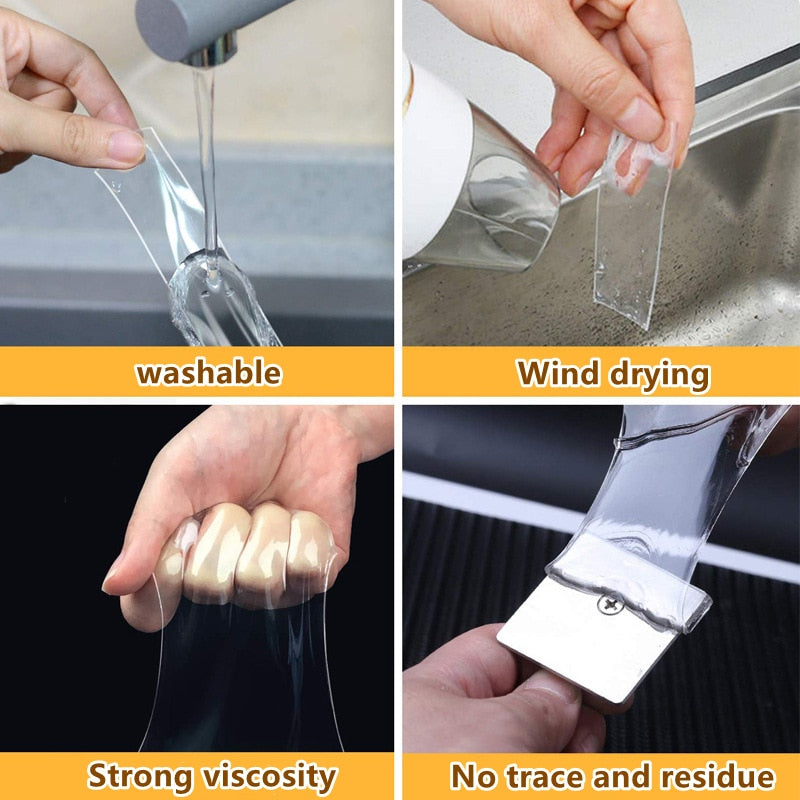 washable

Wind drying

Strong viscosity

No trace and residue