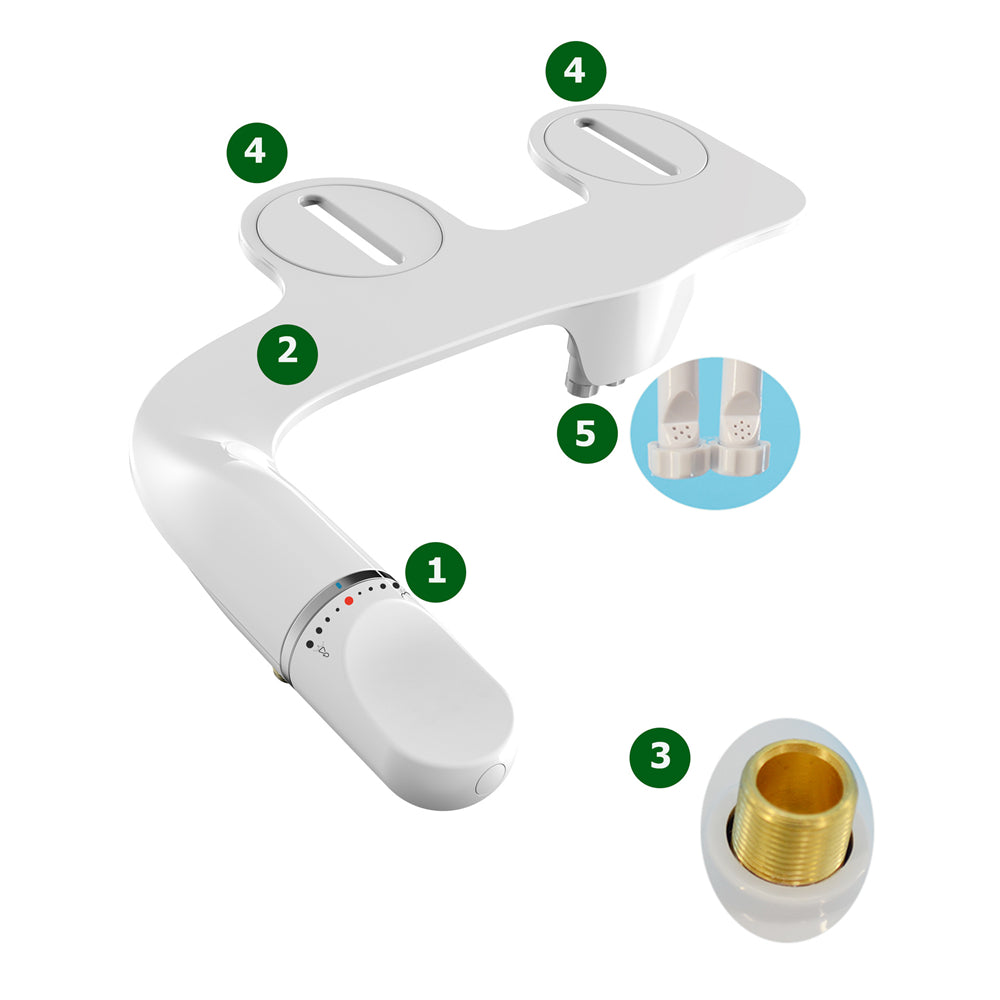 4
4
2
5
1
3