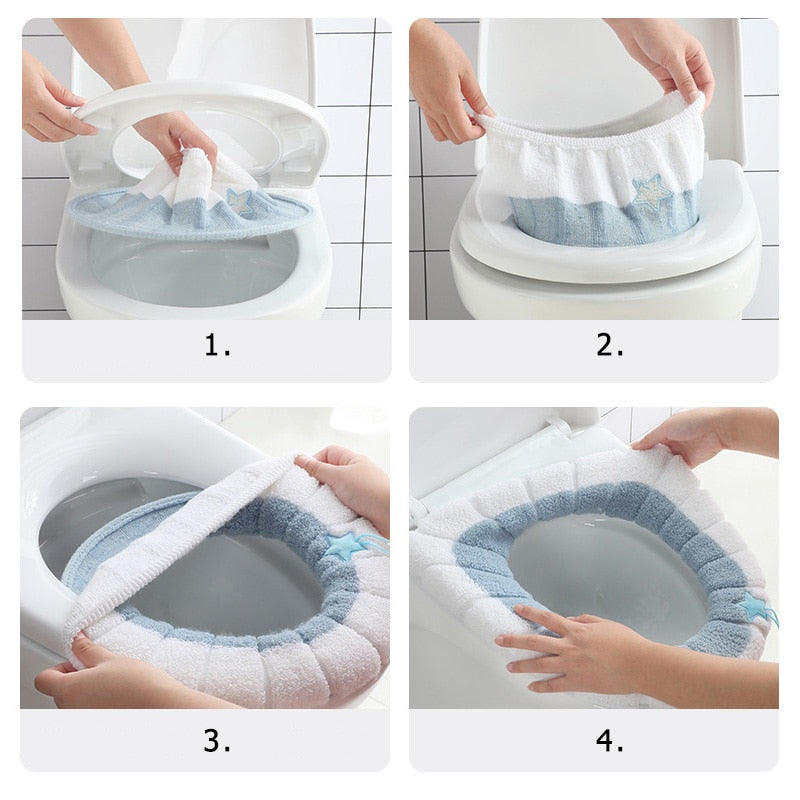 1.

2.

3.

4.