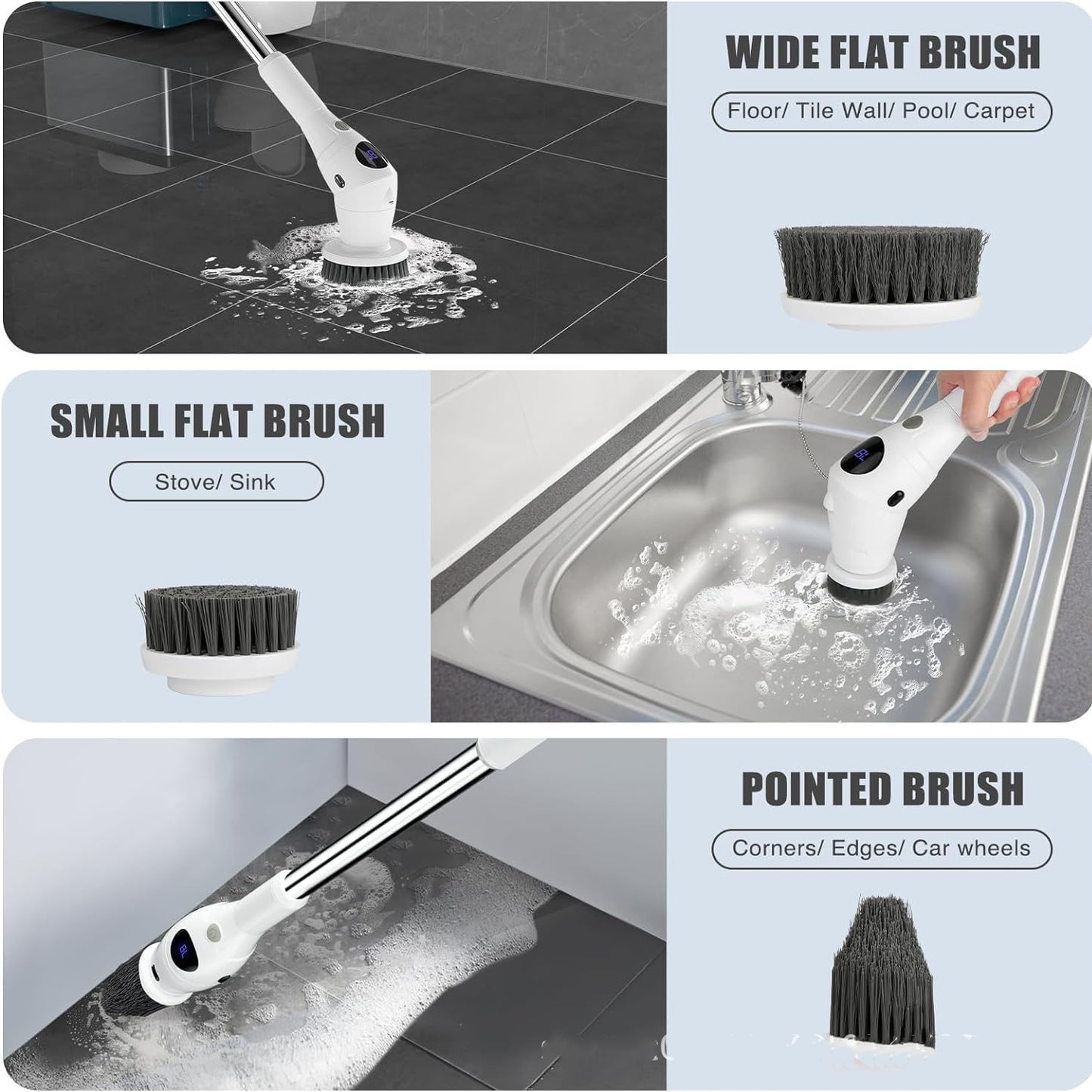 WIDE FLAT BRUSH

Floor/ Tile Wall/ Pool/ Carpet

SMALL FLAT BRUSH

Stove/ Sink

POINTED BRUSH

Corners/ Edges/ Car wheels