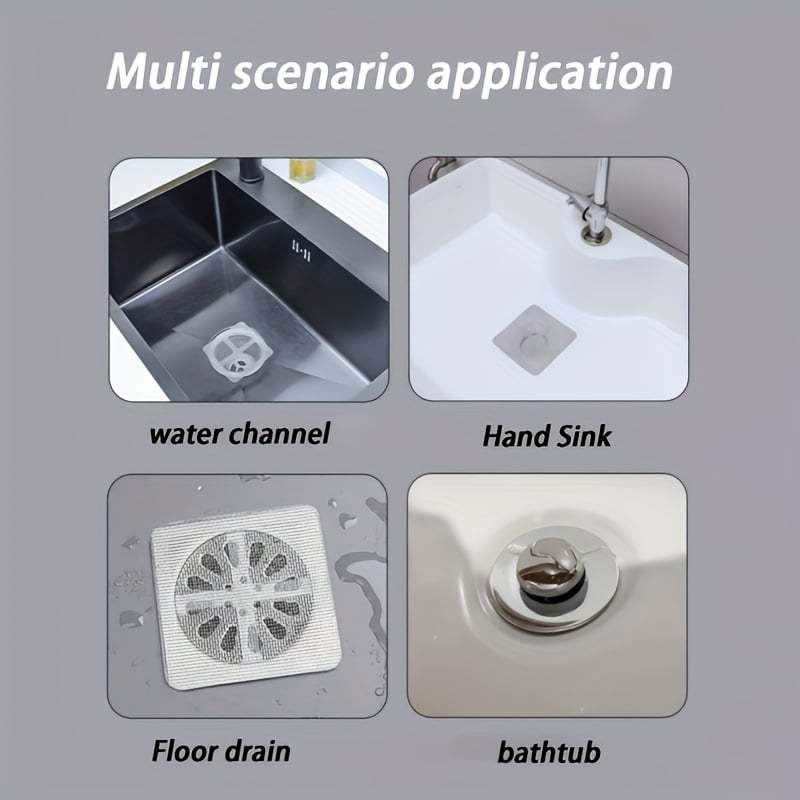 Multi scenario application

water channel

Hand Sink

Floor drain

bathtub