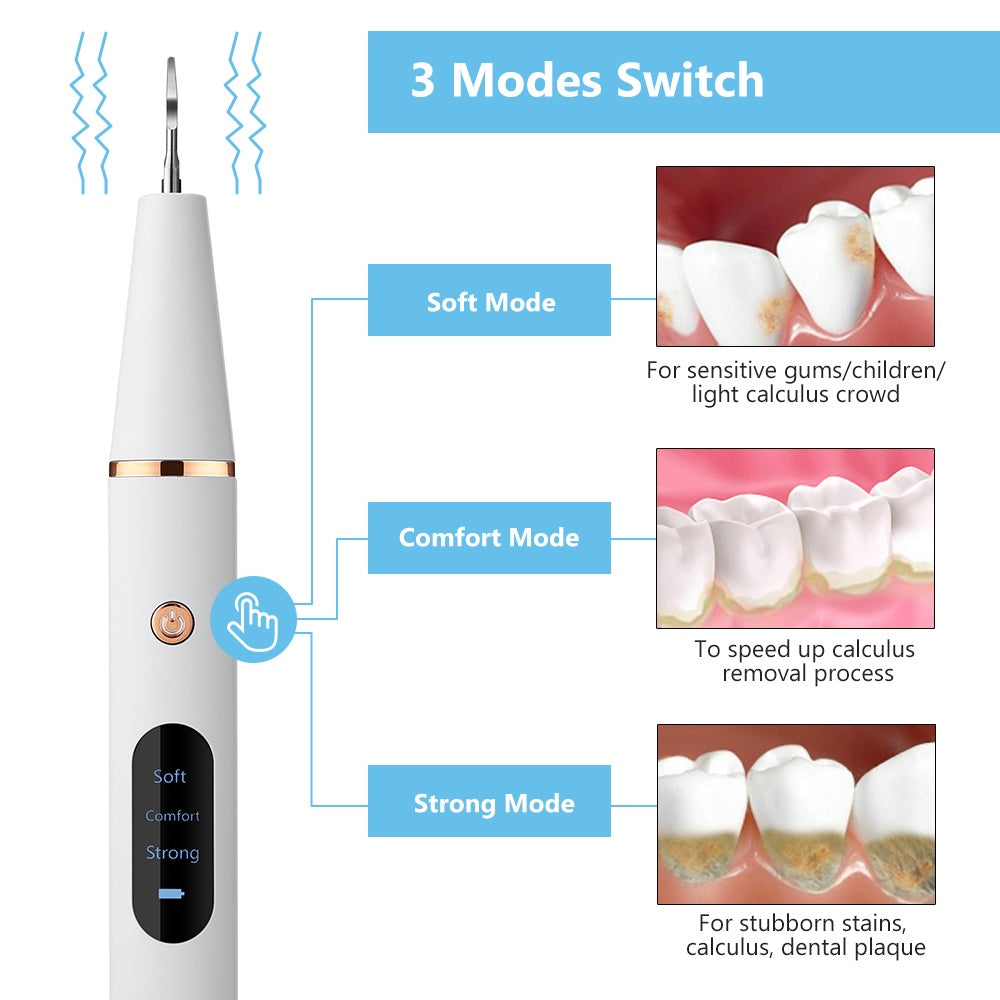 3 Modes Switch

Soft Mode

For sensitive gums/children/ light calculus crowd

Comfort Mode

To speed up calculus removal process

Strong Mode

For stubborn stains, calculus, dental plaque

Soft
Comfort
Strong