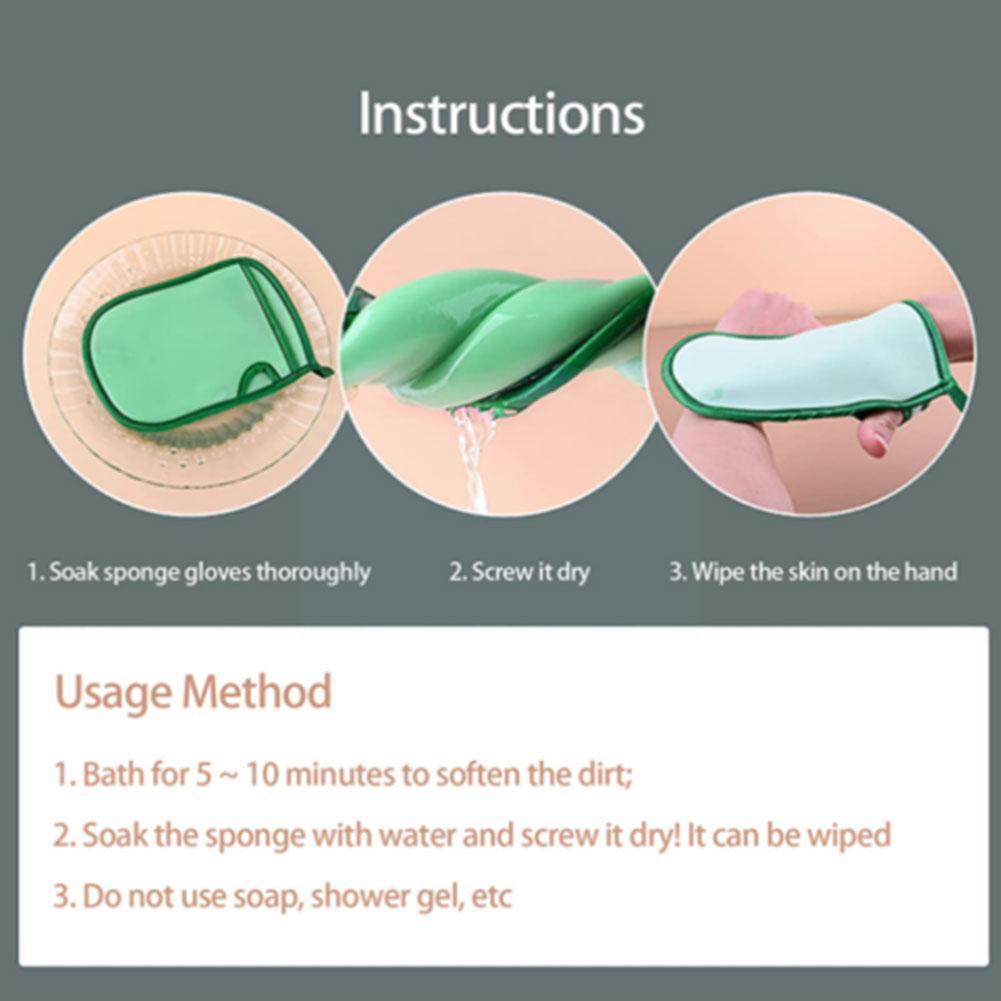 Instructions

1. Soak sponge gloves thoroughly

2. Screw it dry

3. Wipe the skin on the hand

Usage Method

1. Bath for 5 ~ 10 minutes to soften the dirt;

2. Soak the sponge with water and screw it dry! It can be wiped

3. Do not use soap, shower gel, etc